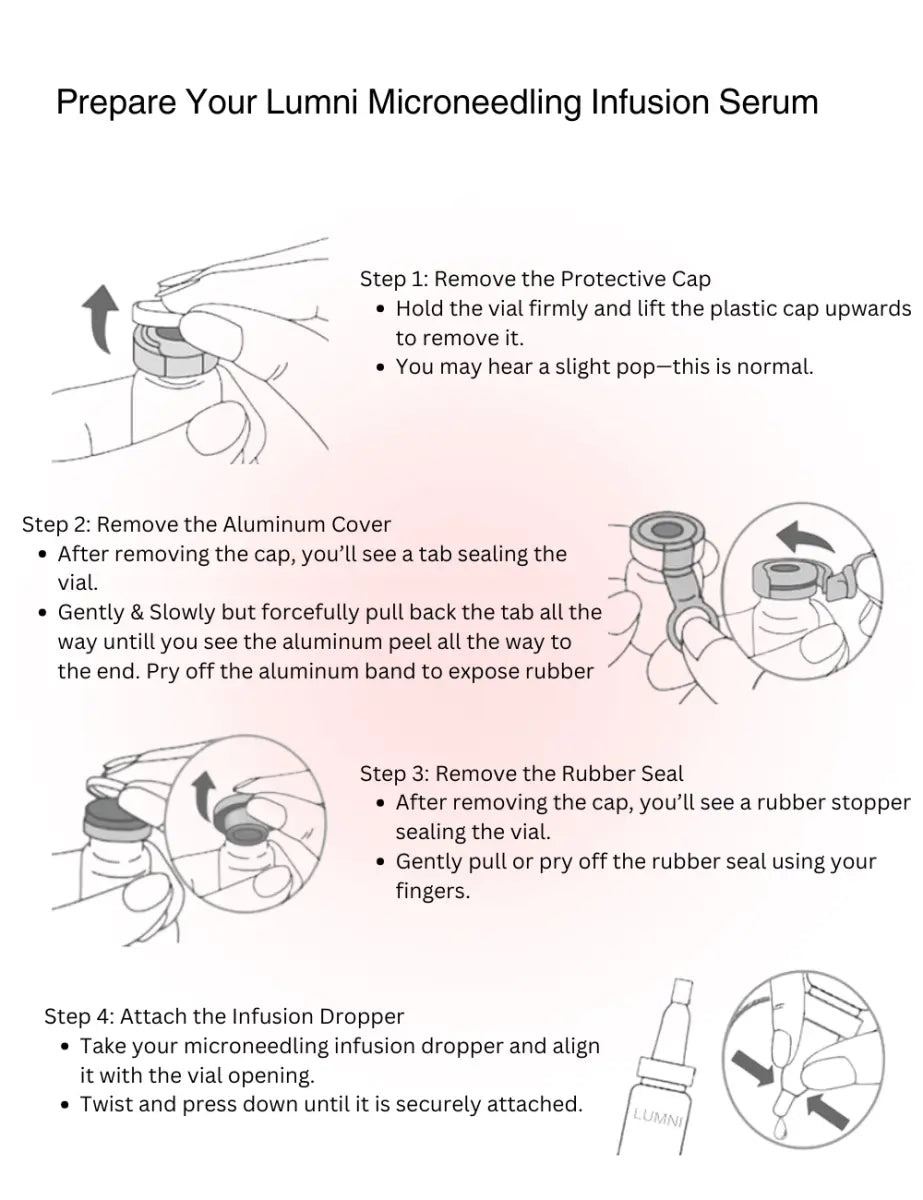 Prepare Your Lumni Microneedling Infusion Serum

Step 1: Remove the Protective Cap
• Hold the vial firmly and lift the plastic cap upwards to remove it.
• You may hear a slight pop—this is normal.

Step 2: Remove the Aluminum Cover
• After removing the cap, you'll see a tab sealing the vial.
• Gently & Slowly but forcefully pull back the tab all the way untill you see the aluminum peel all the way to the end. Pry off the aluminum band to expose rubber

Step 3: Remove the Rubber Seal
• After removing the cap, you'll see a rubber stopper sealing the vial.
• Gently pull or pry off the rubber seal using your fingers.

Step 4: Attach the Infusion Dropper
• Take your microneedling infusion dropper and align it with the vial opening.
• Twist and press down until it is securely attached.

LUMNI