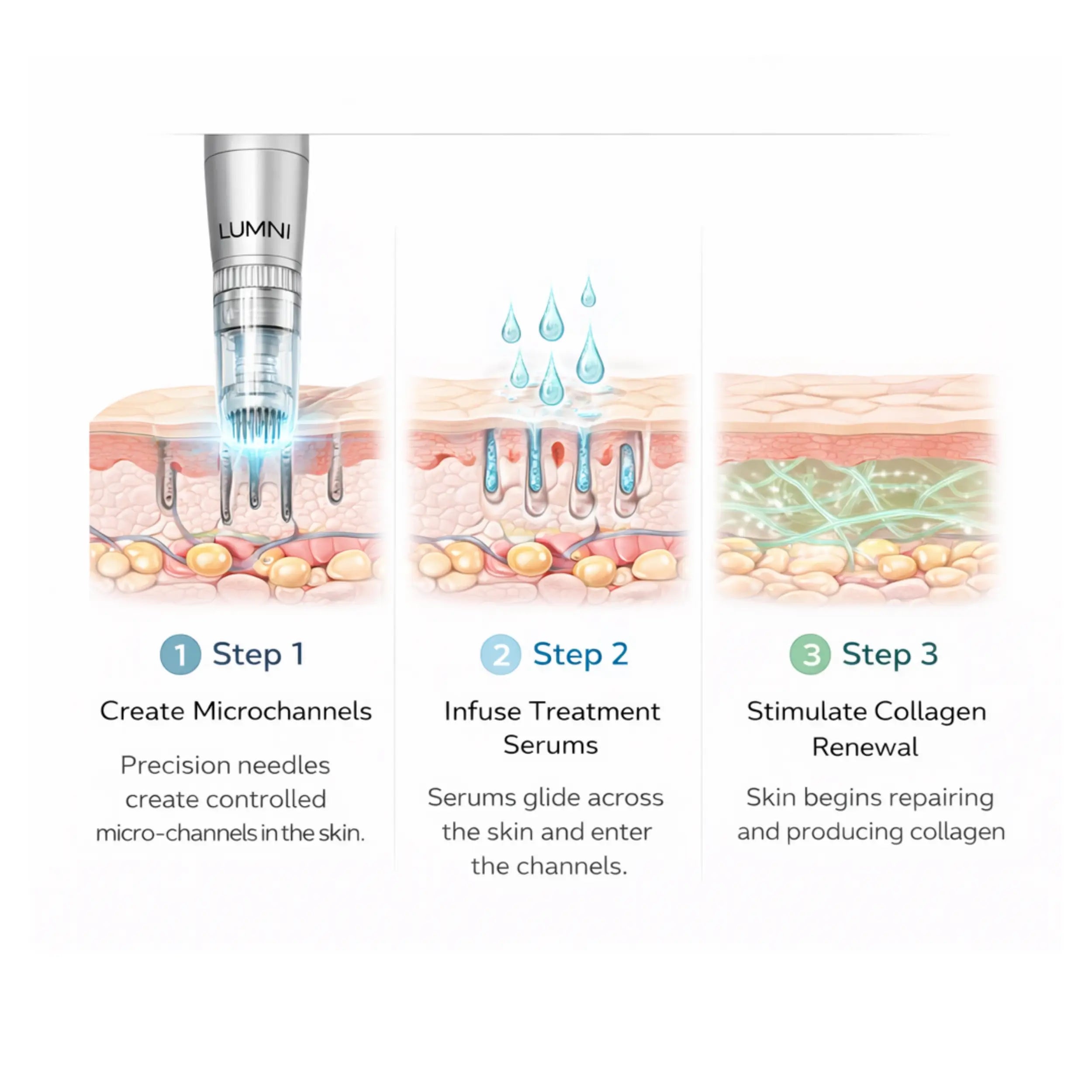 LUMNI

1 Step 1

Create Microchannels

Precision needles create controlled micro-channels in the skin.

2 Step 2

Infuse Treatment Serums

Serums glide across the skin and enter the channels.

3 Step 3

Stimulate Collagen Renewal

Skin begins repairing and producing collagen